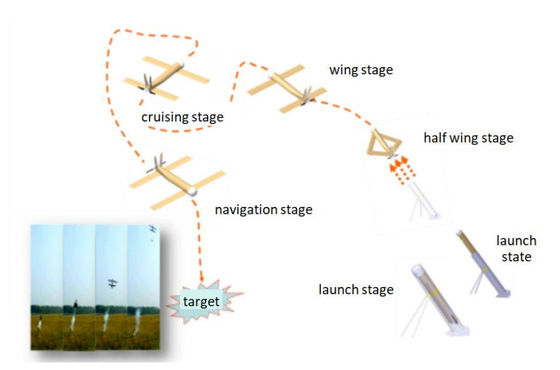 wing stage

cruising stage

half wing stage

navigation stage

launch state

launch stage

target